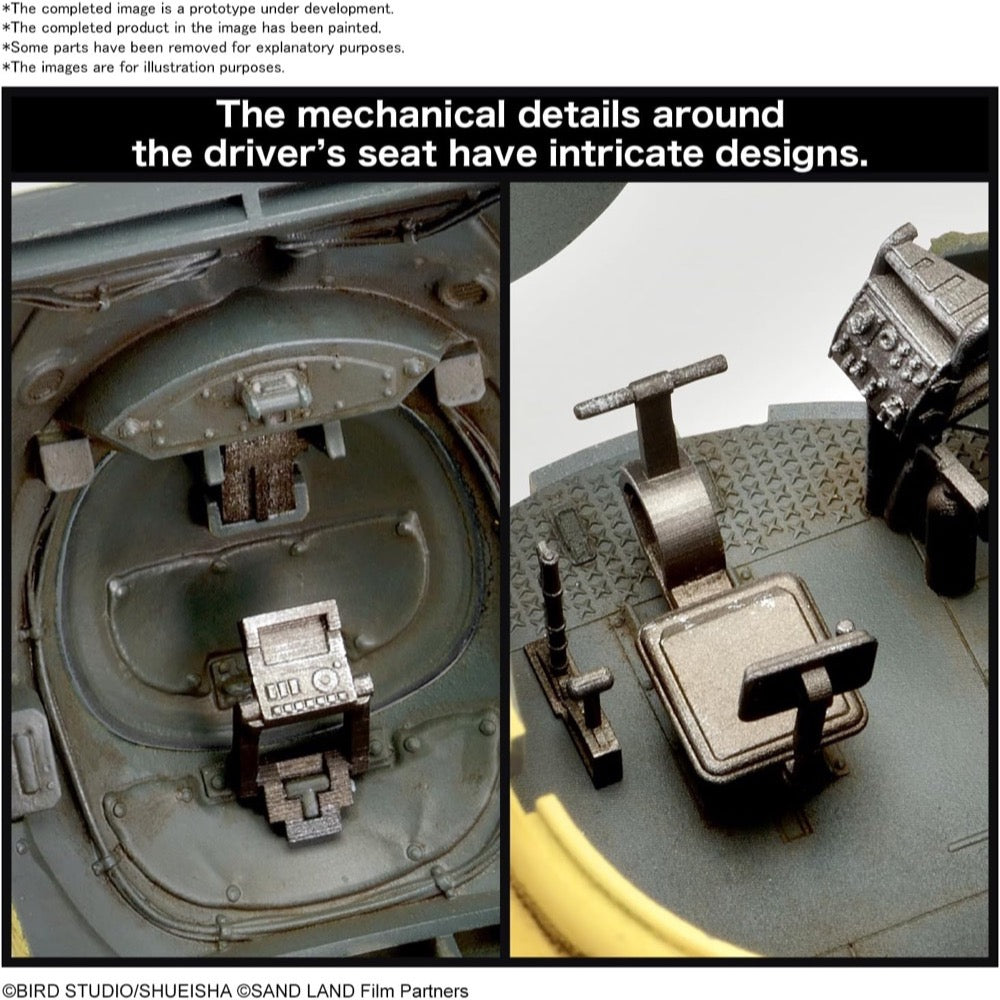 *The completed image is a prototype under development.
*The completed product in the image has been painted.
*Some parts have been removed for explanatory purposes.
*The images are for illustration purposes.

The mechanical details around the driver's seat have intricate designs.

©BIRD STUDIO/SHUEISHA ©SAND LAND Film Partners