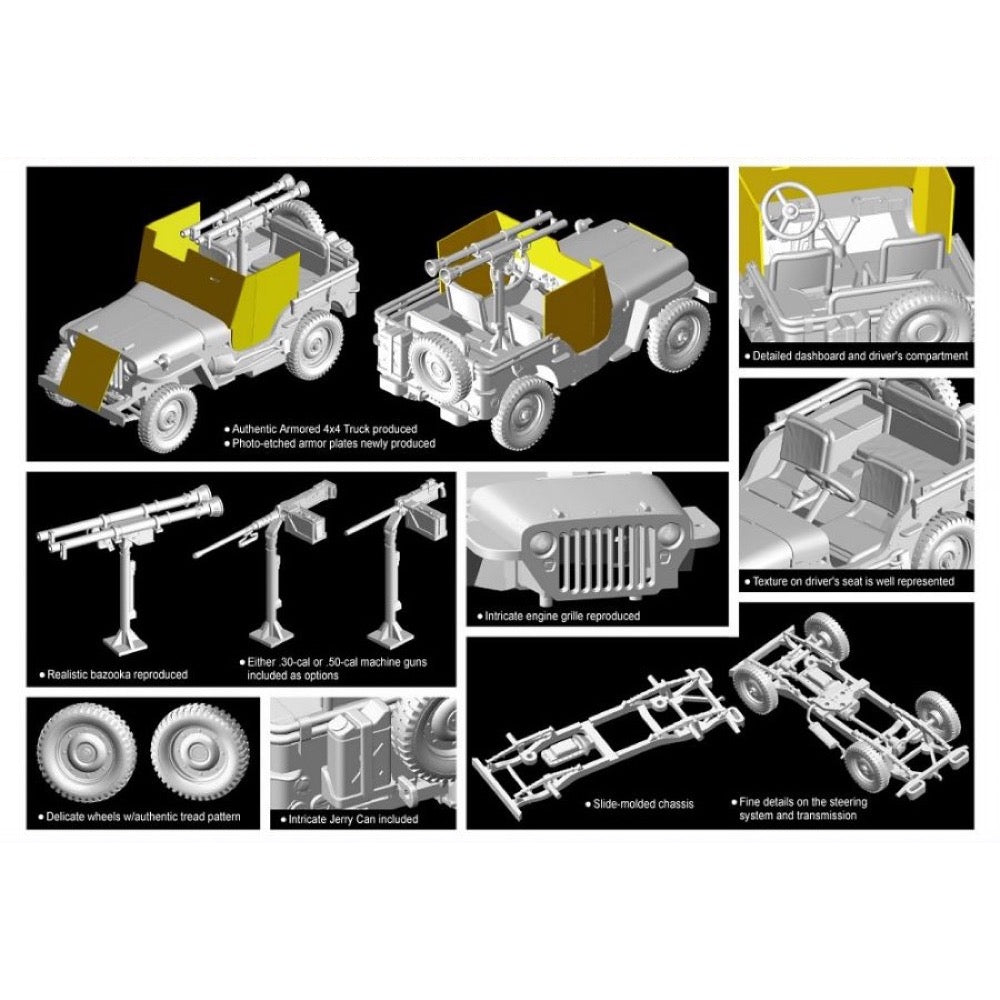 ● Authentic Armored 4x4 Truck produced
● Photo-etched armor plates newly produced

● Detailed dashboard and driver's compartment

● Texture on driver's seat is well represented

● Realistic bazooka reproduced

● Either .30-cal or .50-cal machine guns included as options

● Intricate engine grille reproduced

● Delicate wheels w/authentic tread pattern

● Intricate Jerry Can included

● Slide-molded chassis

● Fine details on the steering system and transmission