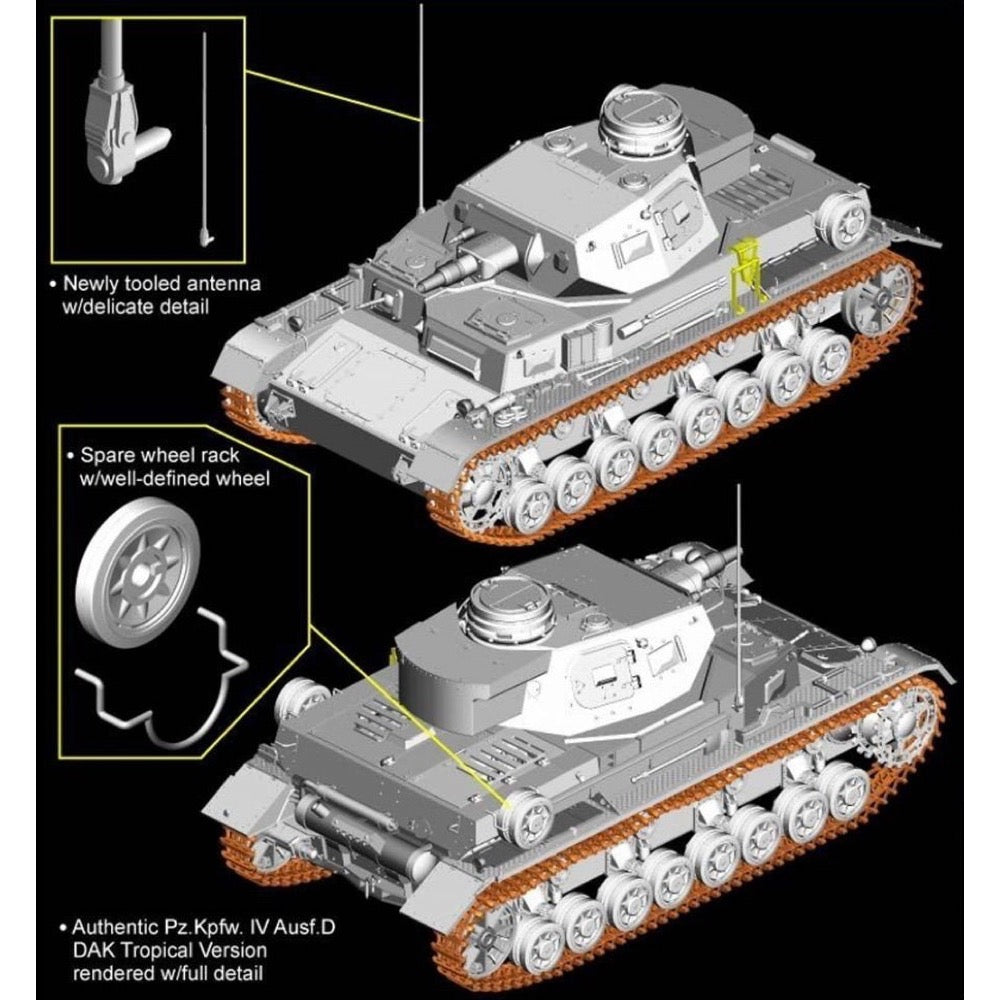 • Newly tooled antenna w/delicate detail

• Spare wheel rack w/well-defined wheel

• Authentic Pz.Kpfw. IV Ausf.D DAK Tropical Version rendered w/full detail