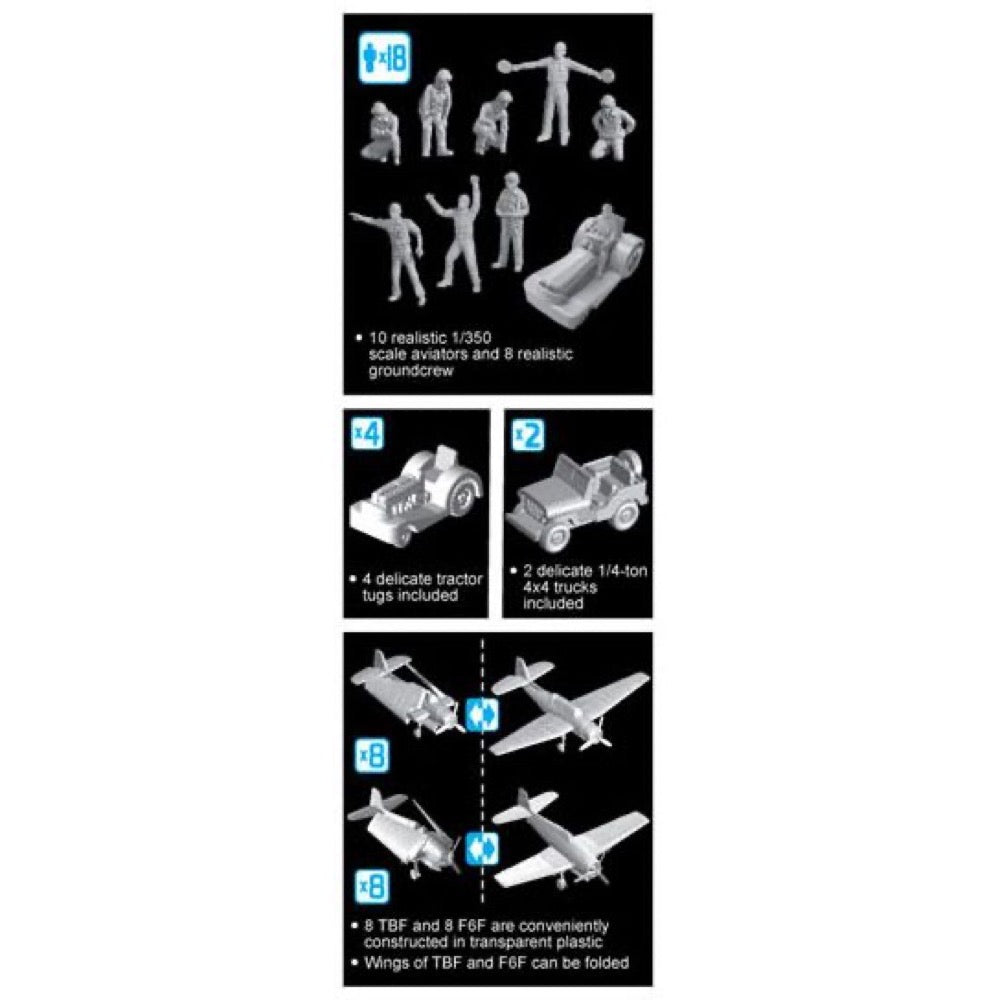 x18

• 10 realistic 1/350 scale aviators and 8 realistic groundcrew

x4

• 4 delicate tractor tugs included

x2

• 2 delicate 1/4-ton 4x4 trucks included

x8

x8

• 8 TBF and 8 F6F are conveniently constructed in transparent plastic
• Wings of TBF and F6F can be folded