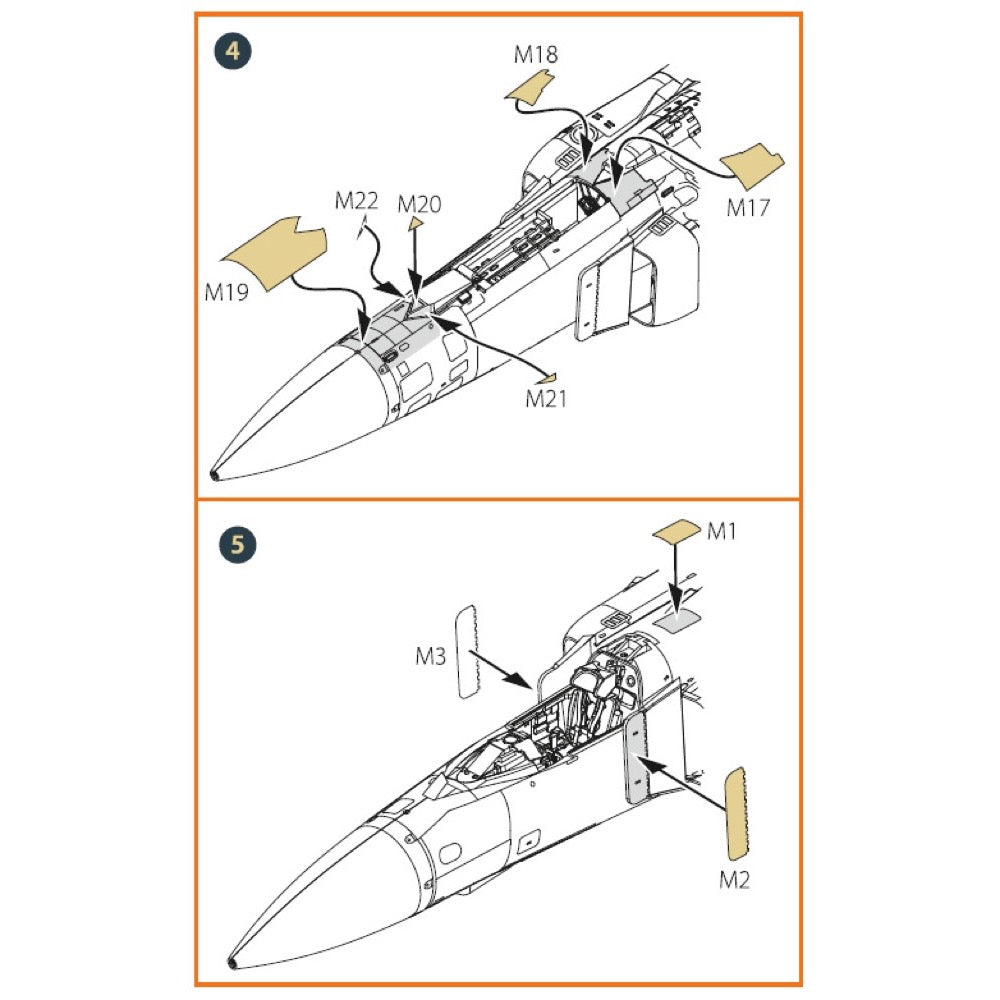 4

M18

M17

M22

M20

M19

M21

5

M1

M3

M2