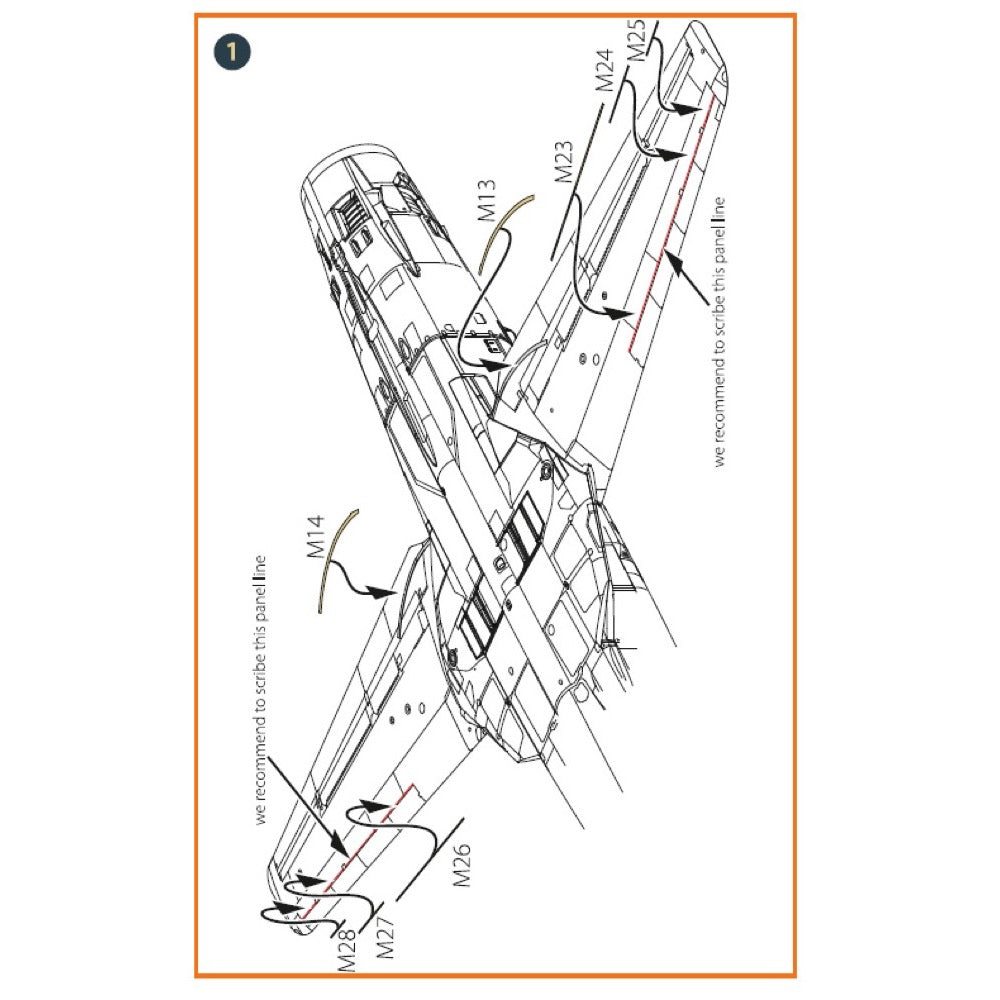 1

M25
M24
M23
M13
we recommend to scribe this panel line
M14
we recommend to scribe this panel line
M26
M27
M28