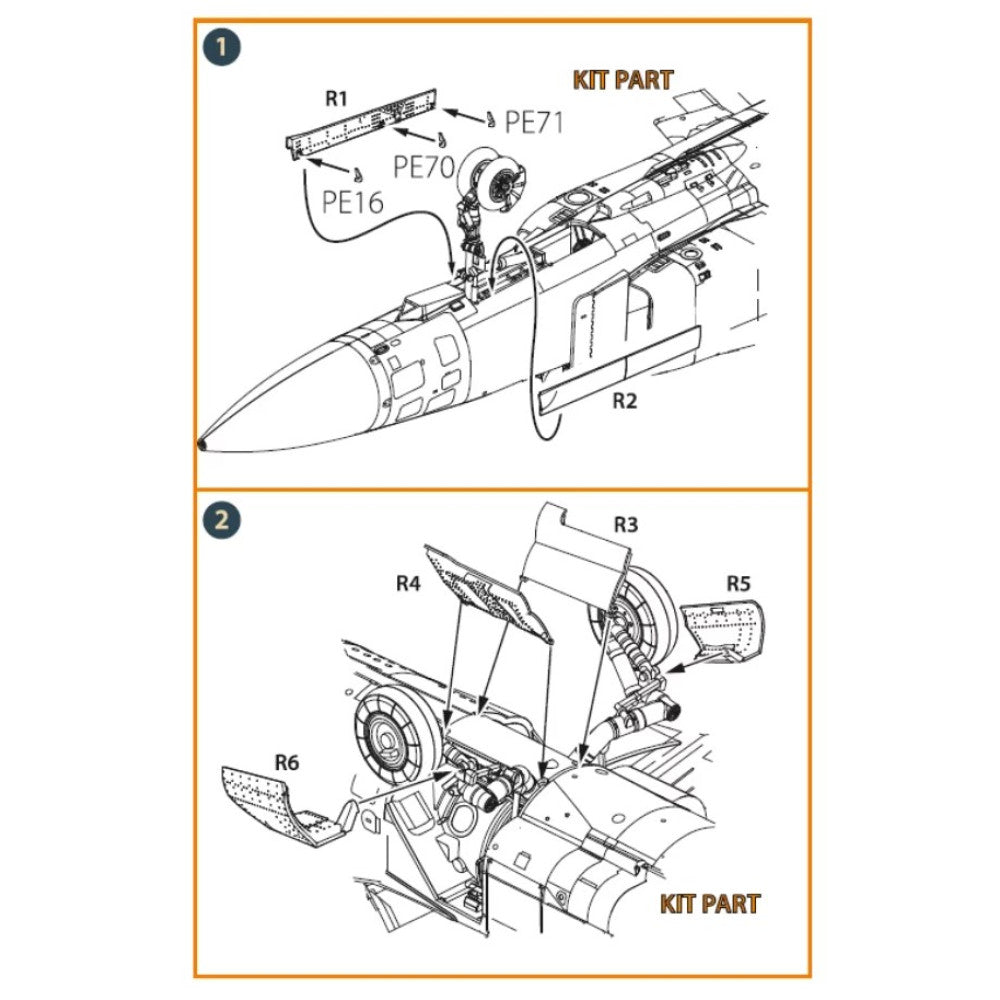 1

KIT PART

R1

PE71

PE70

PE16

R2

2

R3

R4

R5

R6

KIT PART