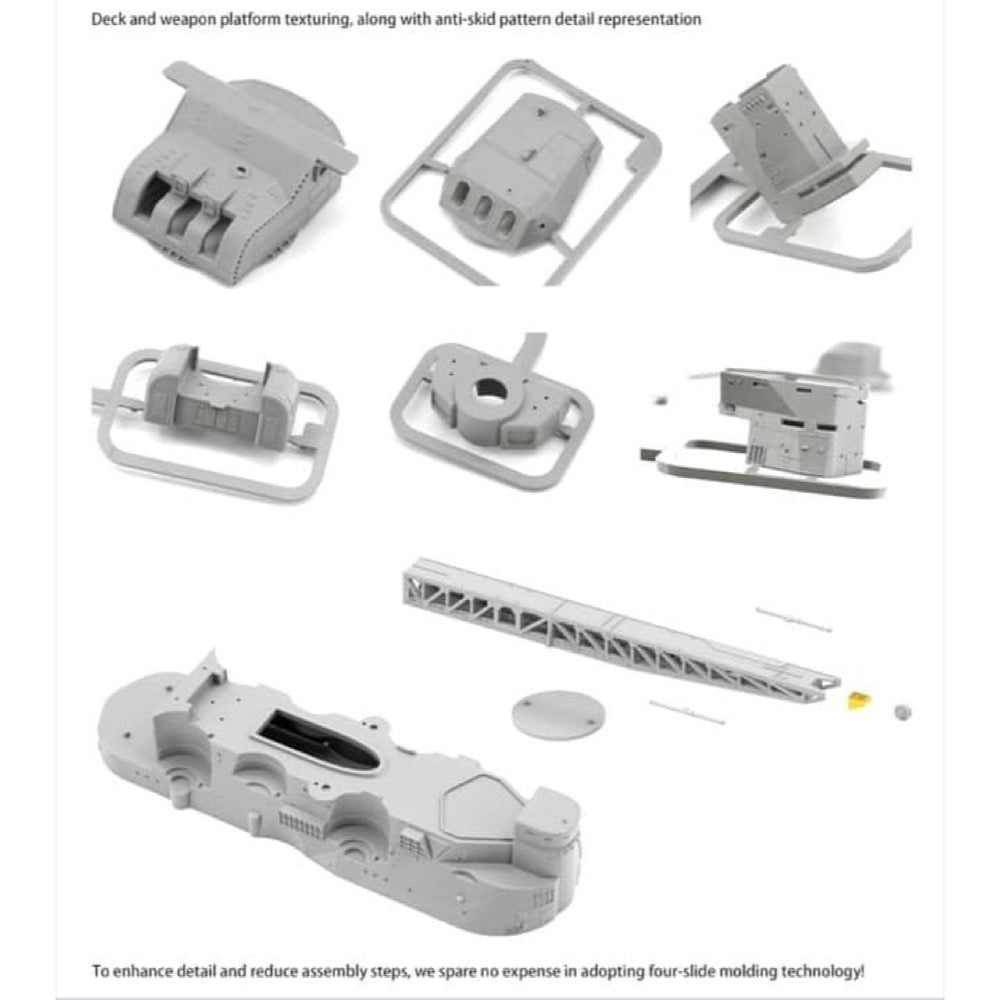 Deck and weapon platform texturing, along with anti-skid pattern detail representation

To enhance detail and reduce assembly steps, we spare no expense in adopting four-slide molding technology!