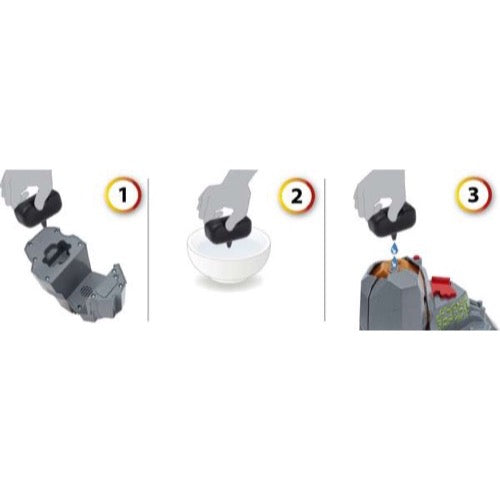 1

2

3